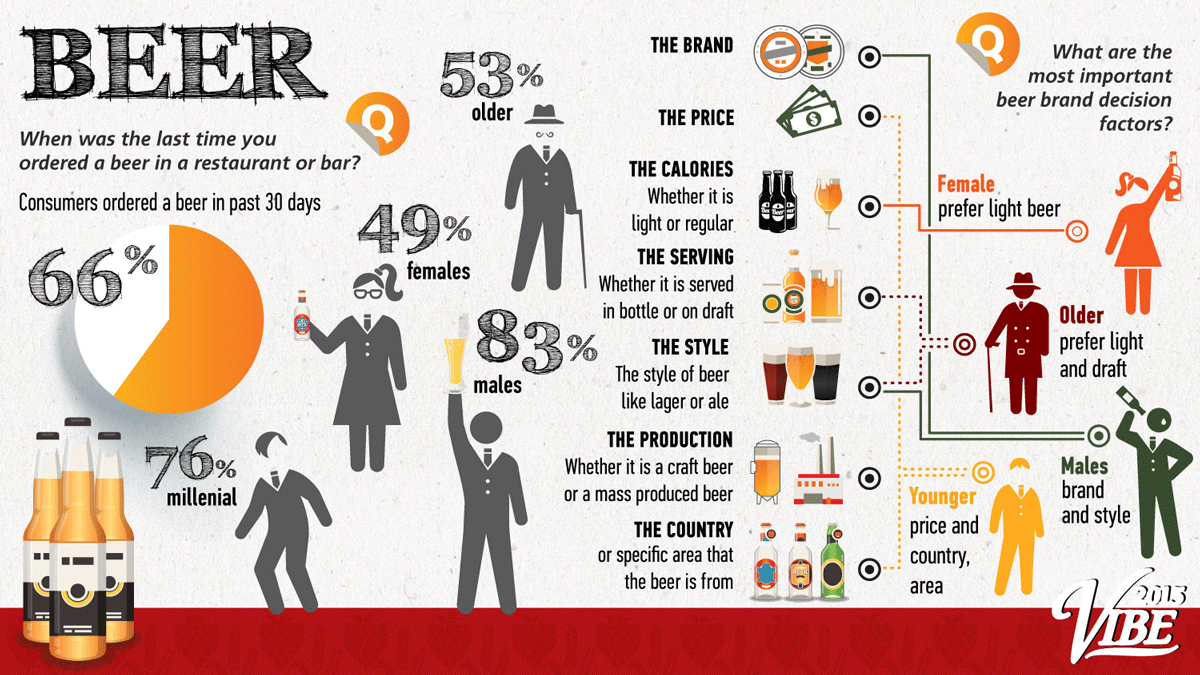 BEER

When was the last time you ordered a beer in a restaurant or bar?

Consumers ordered a beer in past 30 days

66%

53% older

49% females

83% males

76% millenial

THE BRAND

THE PRICE

THE CALORIES
Whether it is light or regular

THE SERVING
Whether it is served in bottle or on draft

THE STYLE
The style of beer like lager or ale

THE PRODUCTION
Whether it is a craft beer or a mass produced beer

THE COUNTRY
or specific area that the beer is from

What are the most important beer brand decision factors?

Female
prefer light beer

Older
prefer light and draft

Males
brand and style

Younger
price and country, area

VIBE 2013